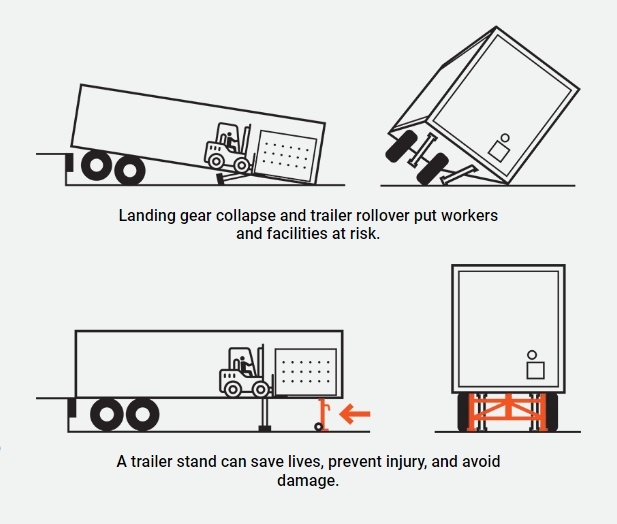 Landing gear collapse and trailer rollover put workers and facilities at risk.

A trailer stand can save lives, prevent injury, and avoid damage.